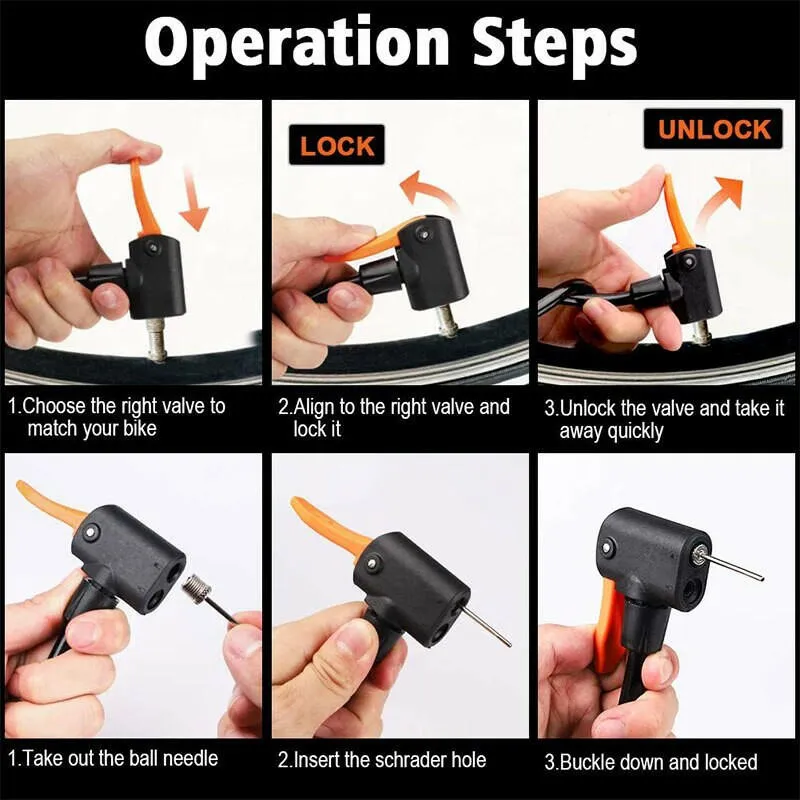 Operation Steps

1.Choose the right valve to match your bike

LOCK

2.Align to the right valve and lock it

UNLOCK

3.Unlock the valve and take it away quickly

1.Take out the ball needle

2.Insert the schrader hole

3.Buckle down and locked