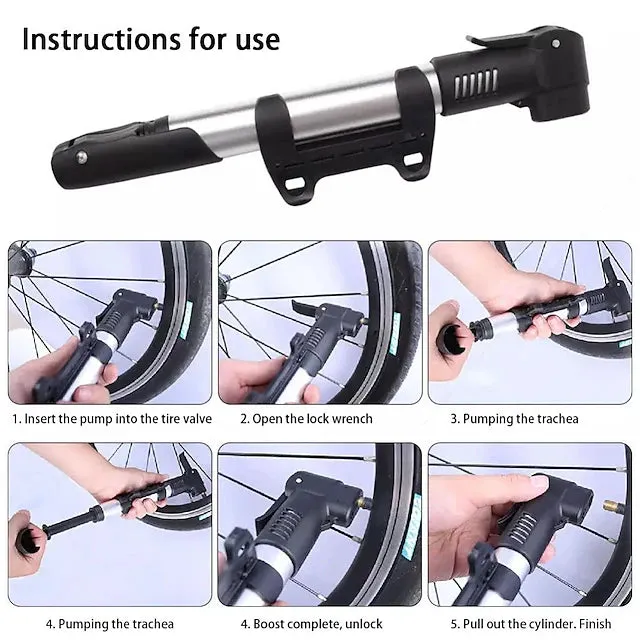 Instructions for use

1. Insert the pump into the tire valve

2. Open the lock wrench

3. Pumping the trachea

4. Pumping the trachea

4. Boost complete, unlock

5. Pull out the cylinder. Finish